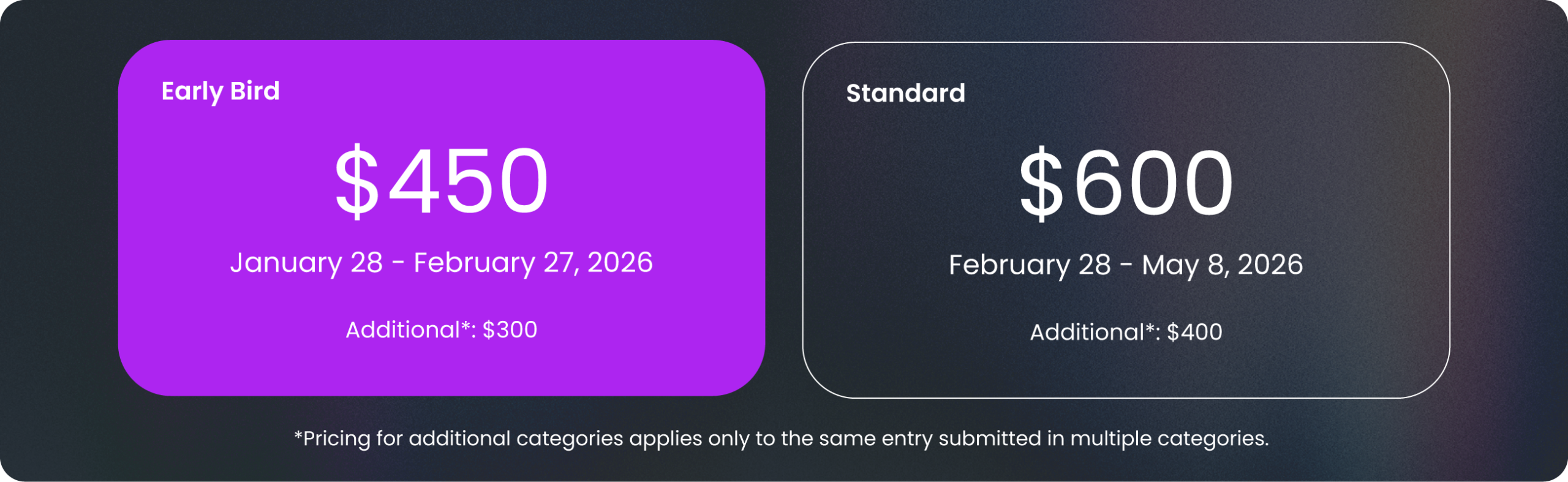 Early Bird

$450

January 28 - February 27, 2026

Additional*: $300

Standard

$600

February 28 - May 8, 2026

Additional*: $400

*Pricing for additional categories applies only to the same entry submitted in multiple categories.